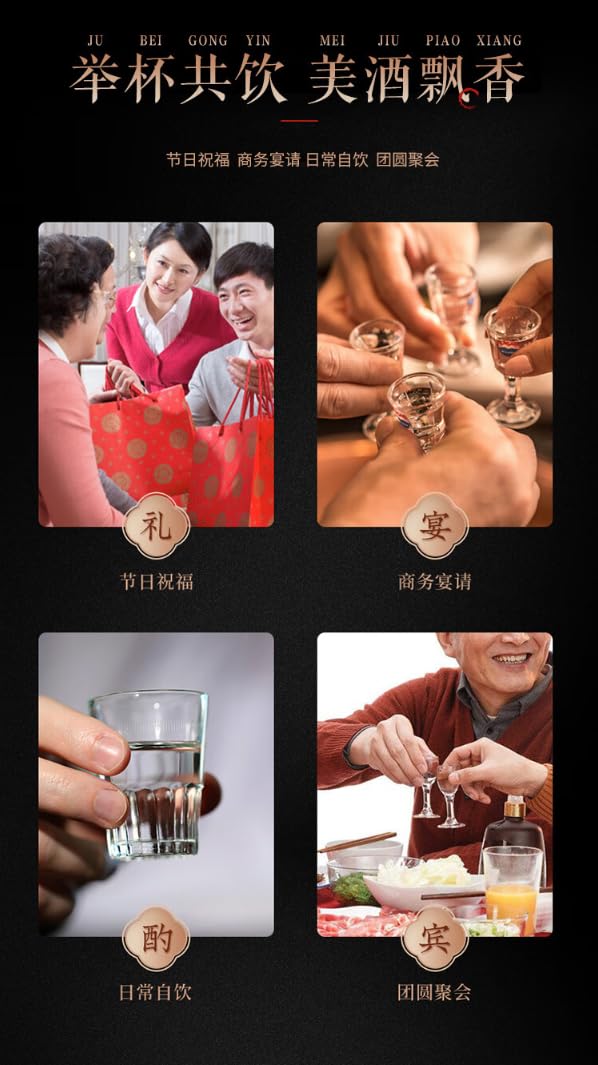 JU BEI GONG YIN MEI JIU PIAO XIANG
举杯共饮 美酒飘香

节日祝福 商务宴请 日常自饮 团圆聚会

礼
节日祝福

宴
商务宴请

酌
日常自饮

宾
团圆聚会